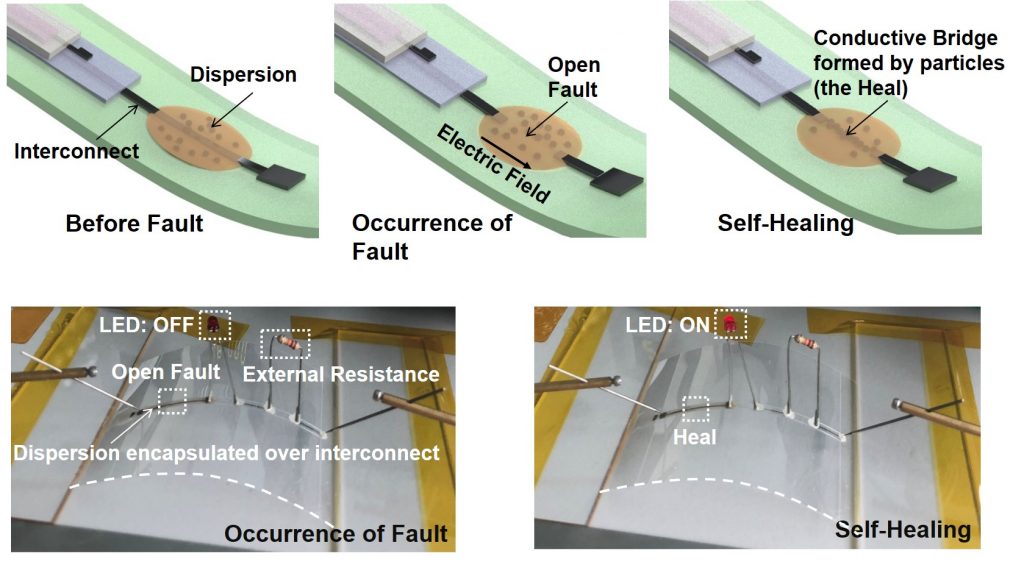 Dispersion

Interconnect

Before Fault

Open Fault

Electric Field

Occurrence of Fault

Conductive Bridge formed by particles (the Heal)

Self-Healing

LED: OFF

Open Fault

External Resistance

Dispersion encapsulated over interconnect

Occurrence of Fault

LED: ON

Heal

Self-Healing